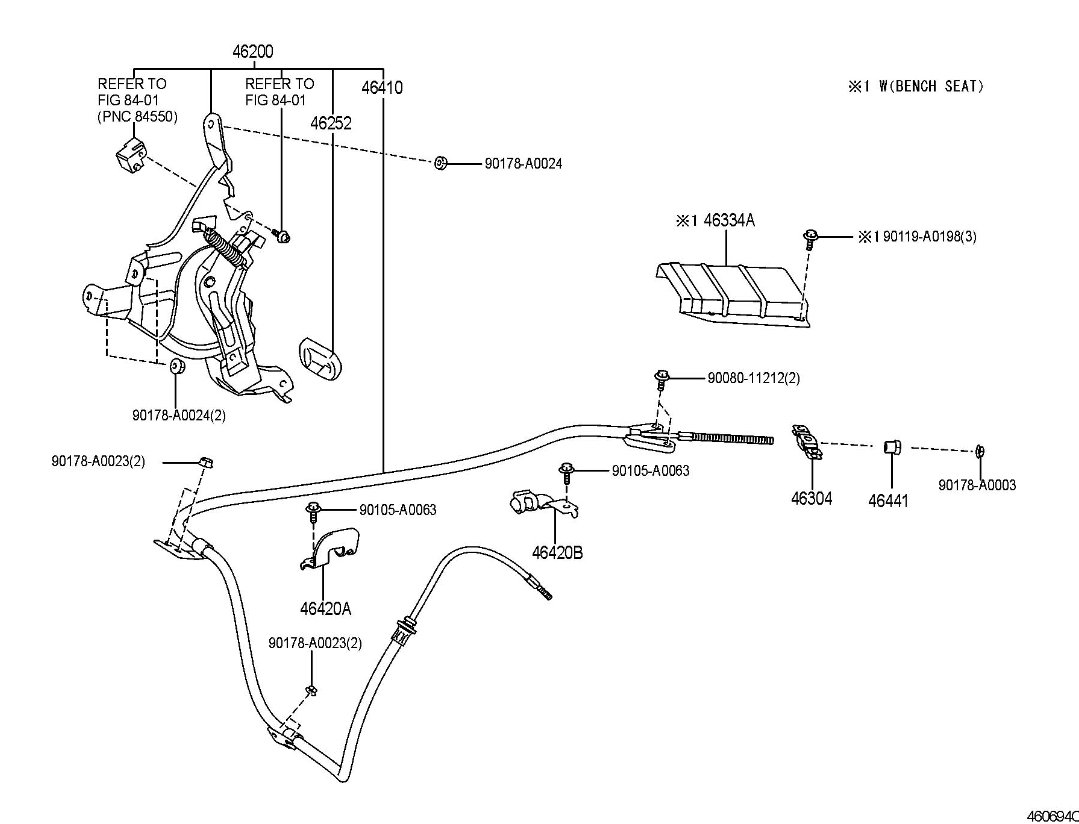 46200
REFER TO FIG 84-01 (PNC 84550)
REFER TO FIG 84-01
46410
46252
※1 W(BENCH SEAT)
90178-A0024
※1 46334A
※1 90119-A0198(3)
90178-A0024(2)
90080-11212(2)
90178-A0023(2)
90105-A0063
46304
46441
90178-A0003
90105-A0063
46420B
46420A
90178-A0023(2)
460694C