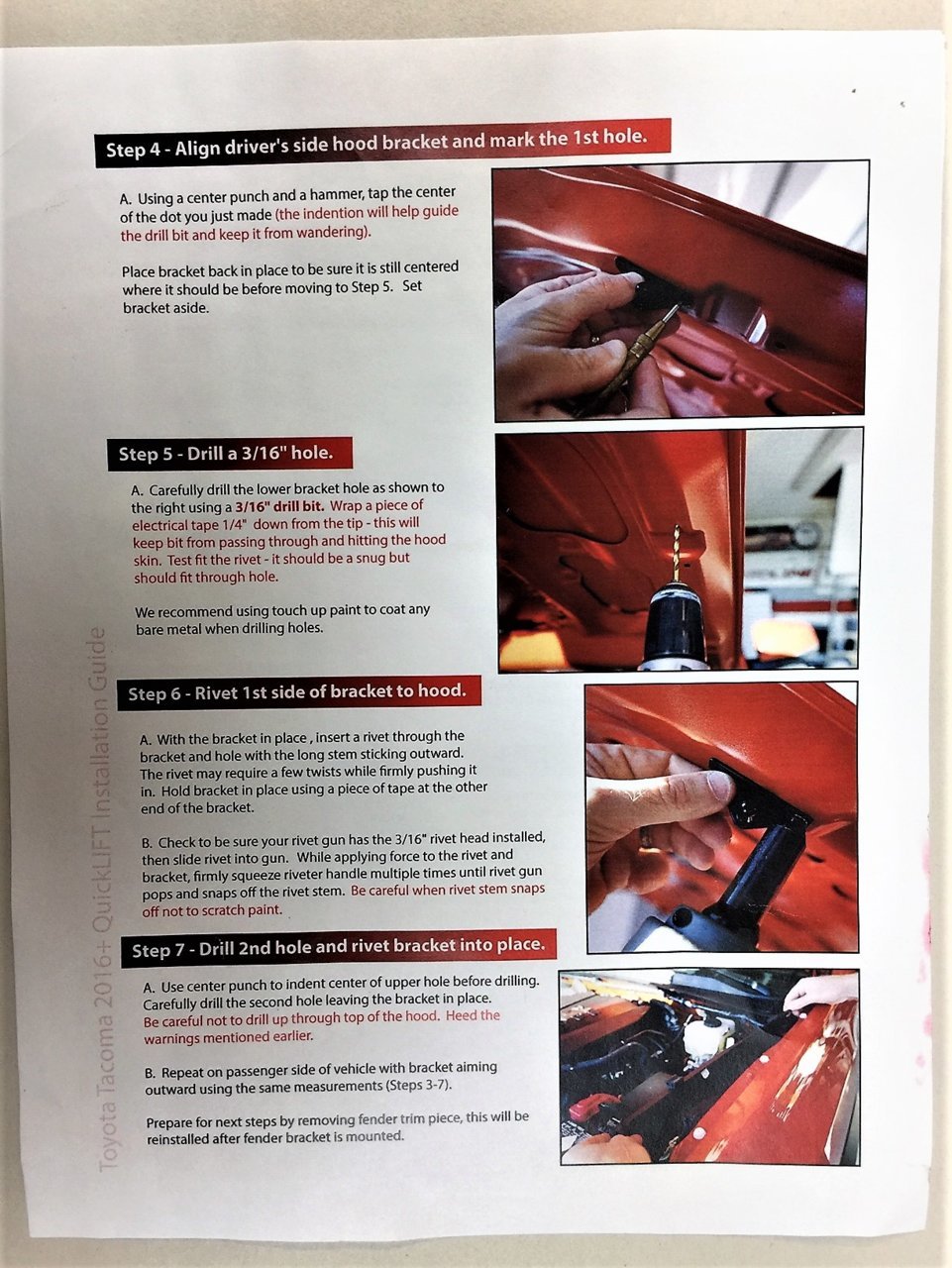 Step 4 - Align driver's side hood bracket and mark the 1st hole.

A. Using a center punch and a hammer, tap the center of the dot you just made (the indention will help guide the drill bit and keep it from wandering).

Place bracket back in place to be sure it is still centered where it should be before moving to Step 5. Set bracket aside.

Step 5 - Drill a 3/16" hole.

A. Carefully drill the lower bracket hole as shown to the right using a 3/16" drill bit. Wrap a piece of electrical tape 1/4" down from the tip - this will keep bit from passing through and hitting the hood skin. Test fit the rivet - it should be a snug but should fit through hole.

We recommend using touch up paint to coat any bare metal when drilling holes.

Step 6 - Rivet 1st side of bracket to hood.

A. With the bracket in place , insert a rivet through the bracket and hole with the long stem sticking outward. The rivet may require a few twists while firmly pushing it in. Hold bracket in place using a piece of tape at the other end of the bracket.

B. Check to be sure your rivet gun has the 3/16" rivet head installed, then slide rivet into gun. While applying force to the rivet and bracket, firmly squeeze riveter handle multiple times until rivet gun pops and snaps off the rivet stem. Be careful when rivet stem snaps off not to scratch paint.

Step 7 - Drill 2nd hole and rivet bracket into place.

A. Use center punch to indent center of upper hole before drilling. Carefully drill the second hole leaving the bracket in place. Be careful not to drill up through top of the hood. Heed the warnings mentioned earlier.

B. Repeat on passenger side of vehicle with bracket aiming outward using the same measurements (Steps 3-7).

Prepare for next steps by removing fender trim piece, this will be reinstalled after fender bracket is mounted.

Toyota Tacoma 2016+ QuickLIFT Installation Guide