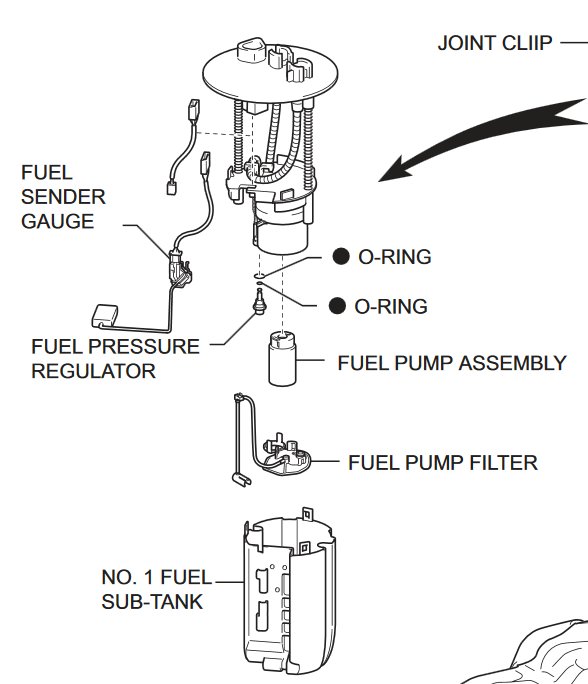 JOINT CLIIP

FUEL SENDER GAUGE

● O-RING

● O-RING

FUEL PRESSURE REGULATOR

FUEL PUMP ASSEMBLY

FUEL PUMP FILTER

NO. 1 FUEL SUB-TANK