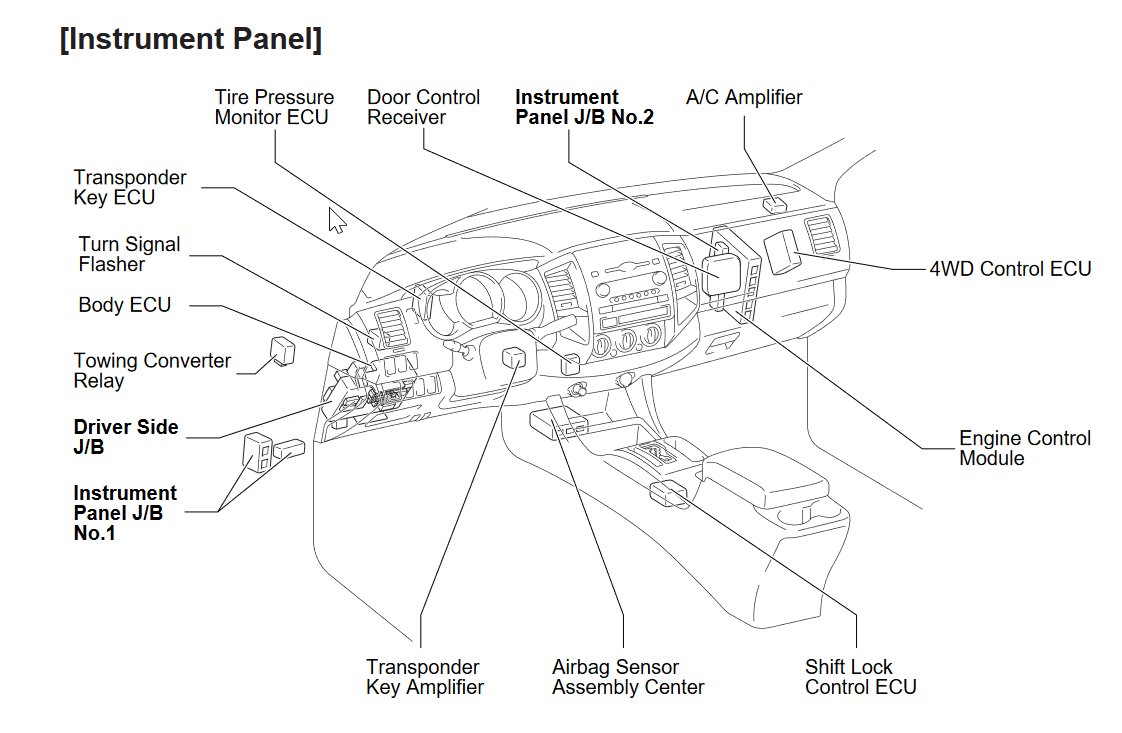 [Instrument Panel]

Tire Pressure Monitor ECU

Door Control Receiver

Instrument Panel J/B No.2

A/C Amplifier

Transponder Key ECU

Turn Signal Flasher

Body ECU

Towing Converter Relay

Driver Side J/B

Instrument Panel J/B No.1

4WD Control ECU

Engine Control Module

Transponder Key Amplifier

Airbag Sensor Assembly Center

Shift Lock Control ECU