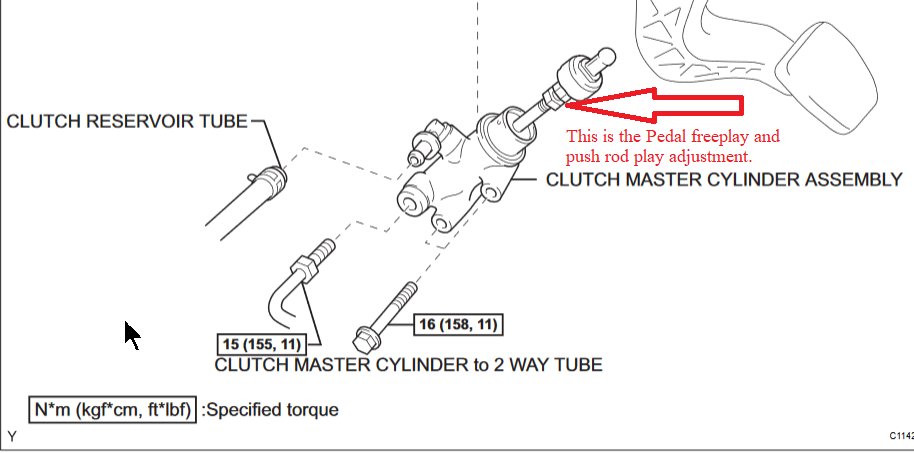 CLUTCH RESERVOIR TUBE

This is the Pedal freeplay and push rod play adjustment.

CLUTCH MASTER CYLINDER ASSEMBLY

15 (155, 11)

16 (158, 11)

CLUTCH MASTER CYLINDER to 2 WAY TUBE

N*m (kgf*cm, ft*lbf) :Specified torque

Y

C1142