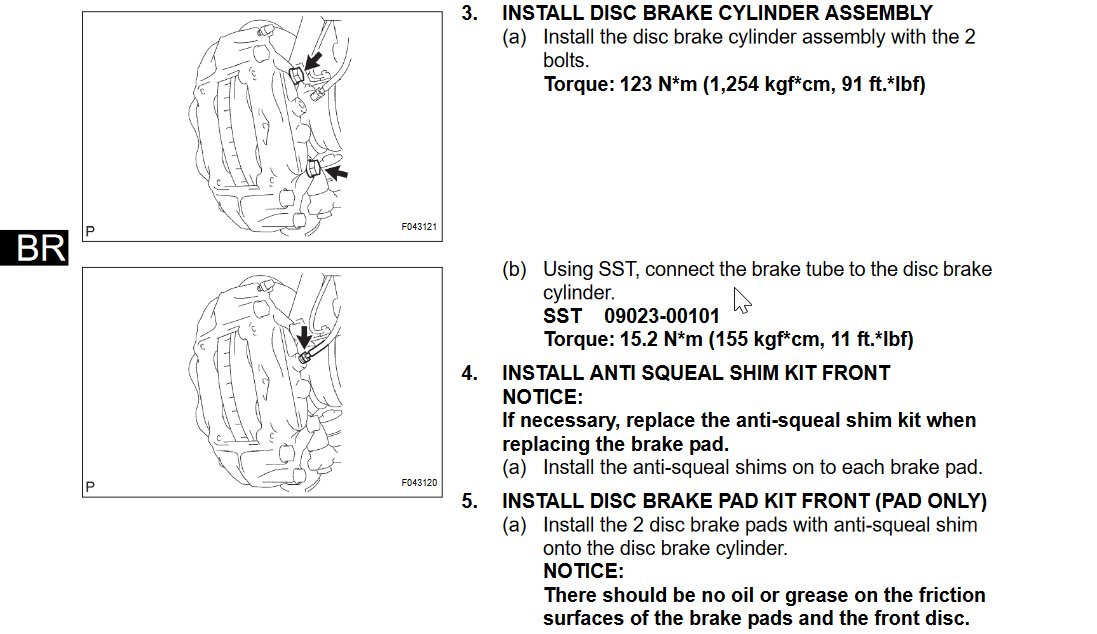 P

F043121

BR

P

F043120

3. INSTALL DISC BRAKE CYLINDER ASSEMBLY
(a) Install the disc brake cylinder assembly with the 2 bolts.
Torque: 123 N*m (1,254 kgf*cm, 91 ft.*lbf)

(b) Using SST, connect the brake tube to the disc brake cylinder.
SST 09023-00101
Torque: 15.2 N*m (155 kgf*cm, 11 ft.*lbf)

4. INSTALL ANTI SQUEAL SHIM KIT FRONT
NOTICE:
If necessary, replace the anti-squeal shim kit when replacing the brake pad.
(a) Install the anti-squeal shims on to each brake pad.

5. INSTALL DISC BRAKE PAD KIT FRONT (PAD ONLY)
(a) Install the 2 disc brake pads with anti-squeal shim onto the disc brake cylinder.
NOTICE:
There should be no oil or grease on the friction surfaces of the brake pads and the front disc.